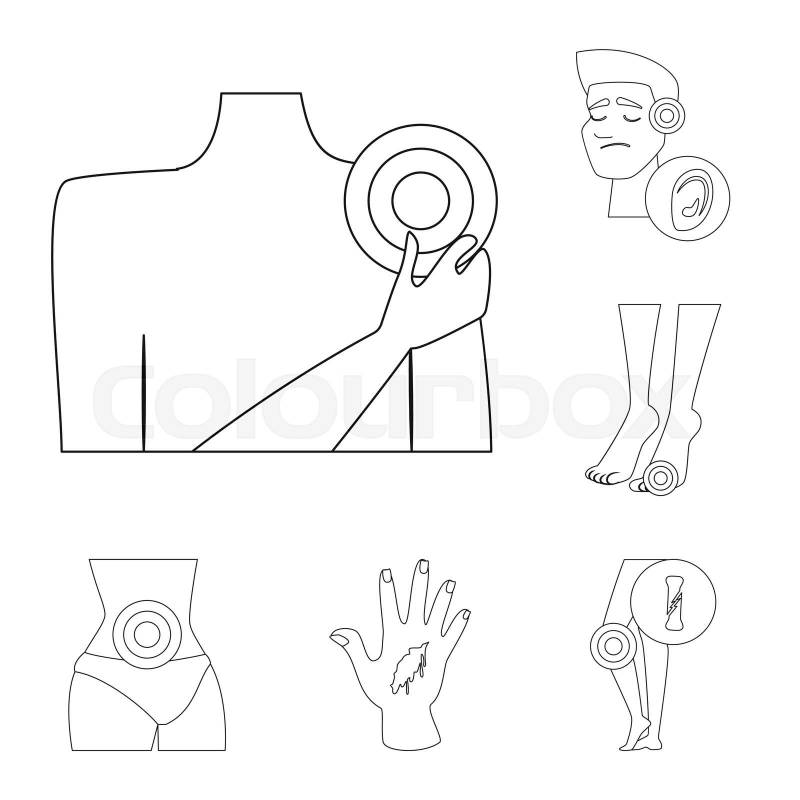 colourbox