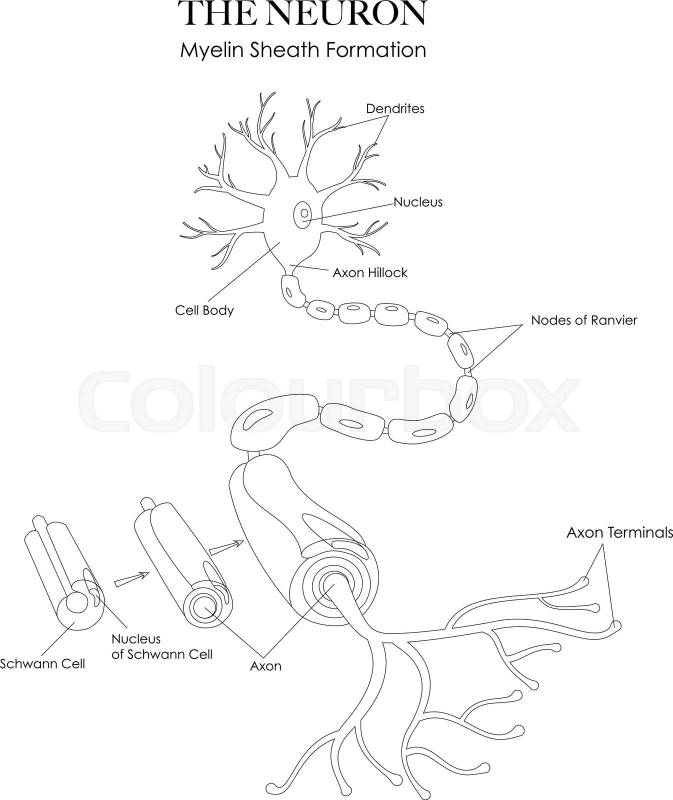 THE NEURON
Myelin Sheath Formation

Dendrites
Nucleus
Axon Hillock
Cell Body
Nodes of Ranvier
Colourbox
Axon Terminals
Schwann Cell
Nucleus of Schwann Cell
Axon