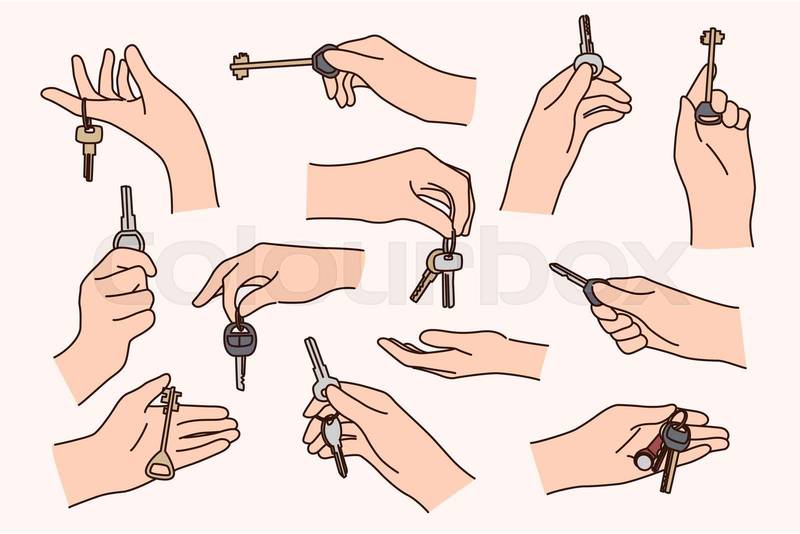 colourbox