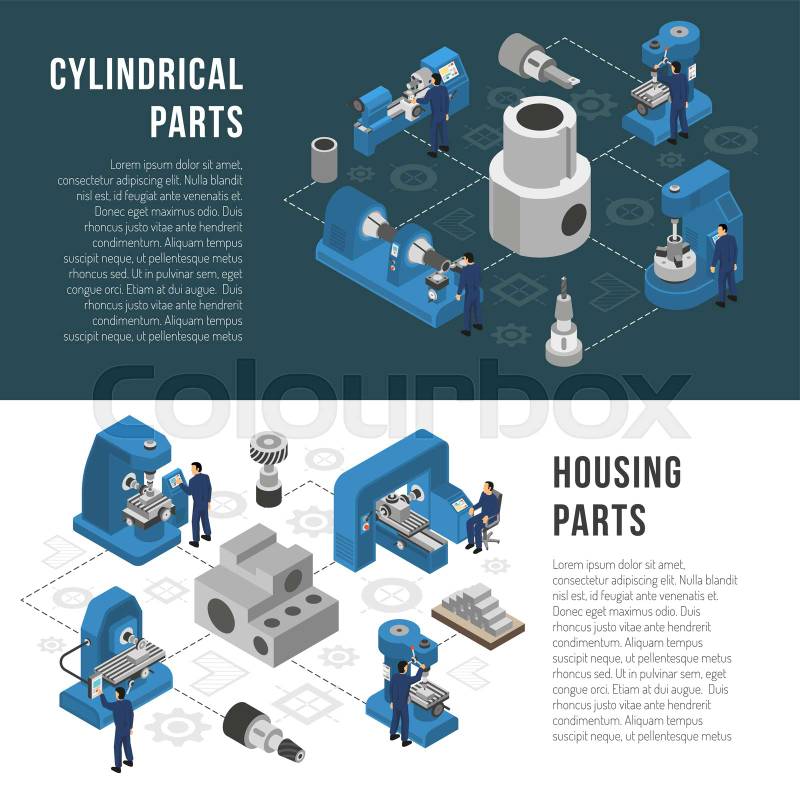 CYLINDRICAL PARTS

Lorem ipsum dolor sit amet, consectetur adipiscing elit. Nulla blandit nisl est, id feugiat ante venenatis et. Donec eget maximus odio. Duis rhoncus justo vitae ante hendrerit condimentum. Aliquam tempus suscipit neque, ut pellentesque metus rhoncus sed. Ut in pulvinar sem, eget congue orci. Etiam at dui augue. Duis rhoncus justo vitae ante hendrerit condimentum. Aliquam tempus suscipit neque, ut pellentesque metus

Colourbox

HOUSING PARTS

Lorem ipsum dolor sit amet, consectetur adipiscing elit. Nulla blandit nisl est, id feugiat ante venenatis et. Donec eget maximus odio. Duis rhoncus justo vitae ante hendrerit condimentum. Aliquam tempus suscipit neque, ut pellentesque metus rhoncus sed. Ut in pulvinar sem, eget congue orci. Etiam at dui augue. Duis rhoncus justo vitae ante hendrerit condimentum. Aliquam tempus suscipit neque, ut pellentesque metus