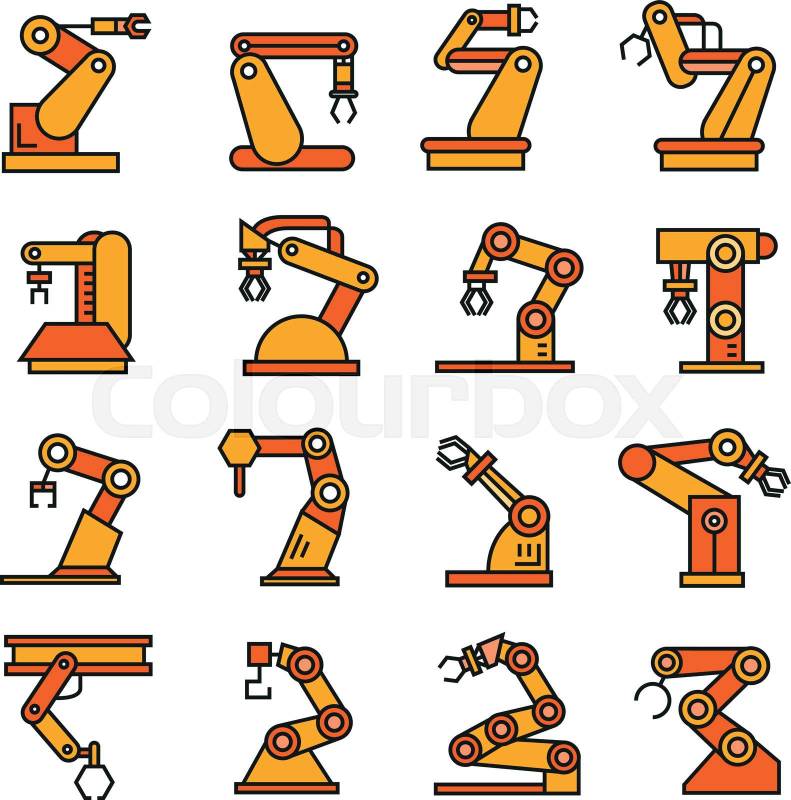 Colourbox