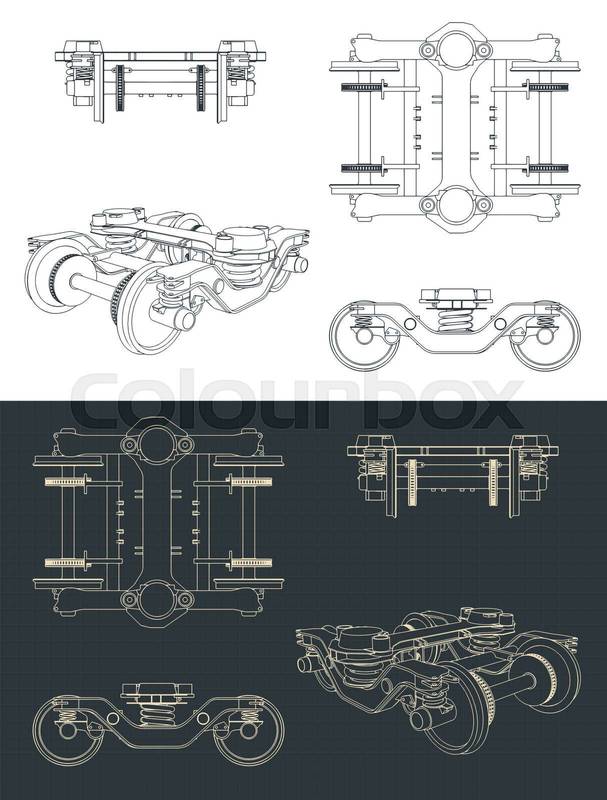 Colourbox