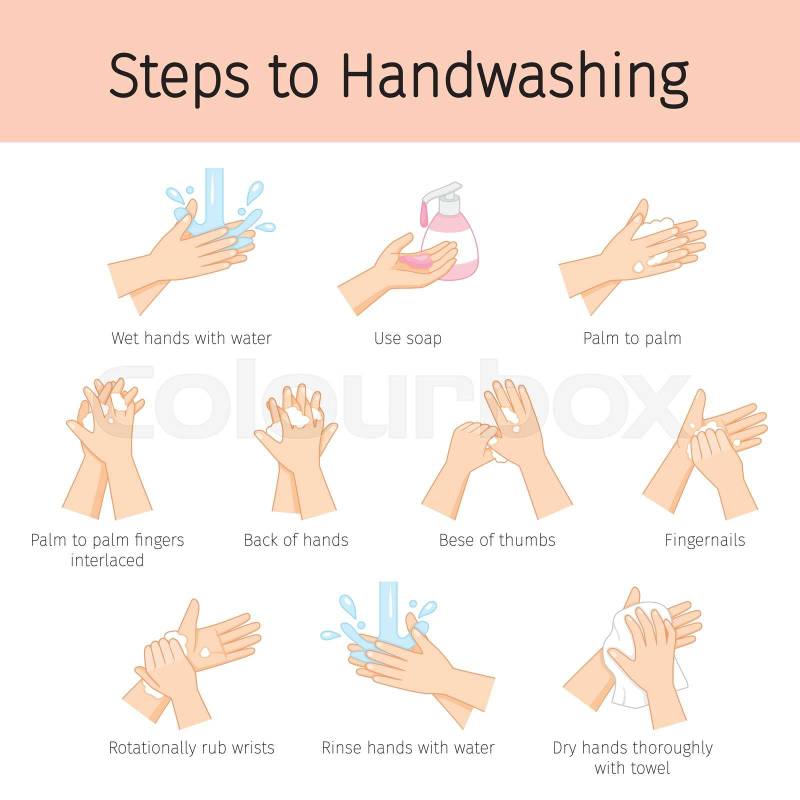 Steps to Handwashing

Wet hands with water

Use soap

Palm to palm

Colourbox

Palm to palm fingers interlaced

Back of hands

Bese of thumbs

Fingernails

Rotationally rub wrists

Rinse hands with water

Dry hands thoroughly with towel