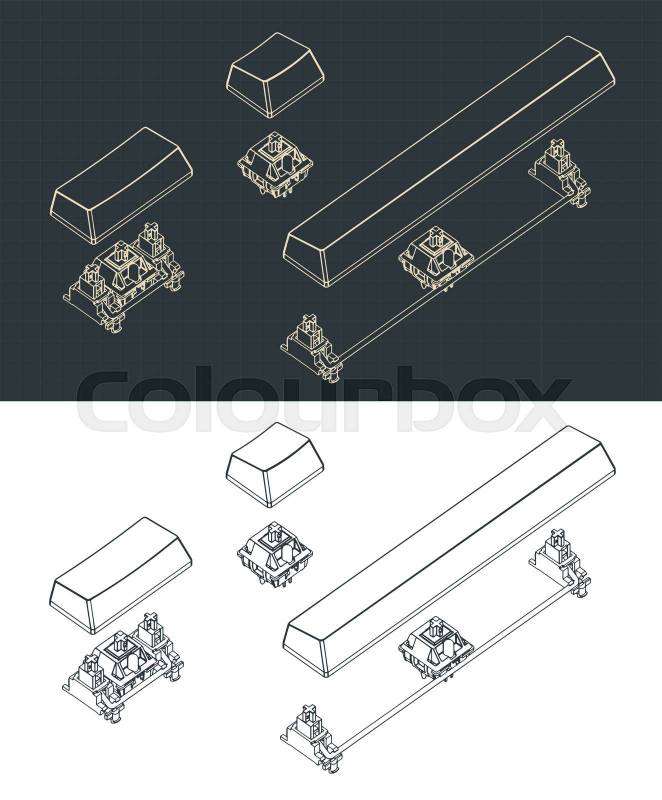 Colourbox