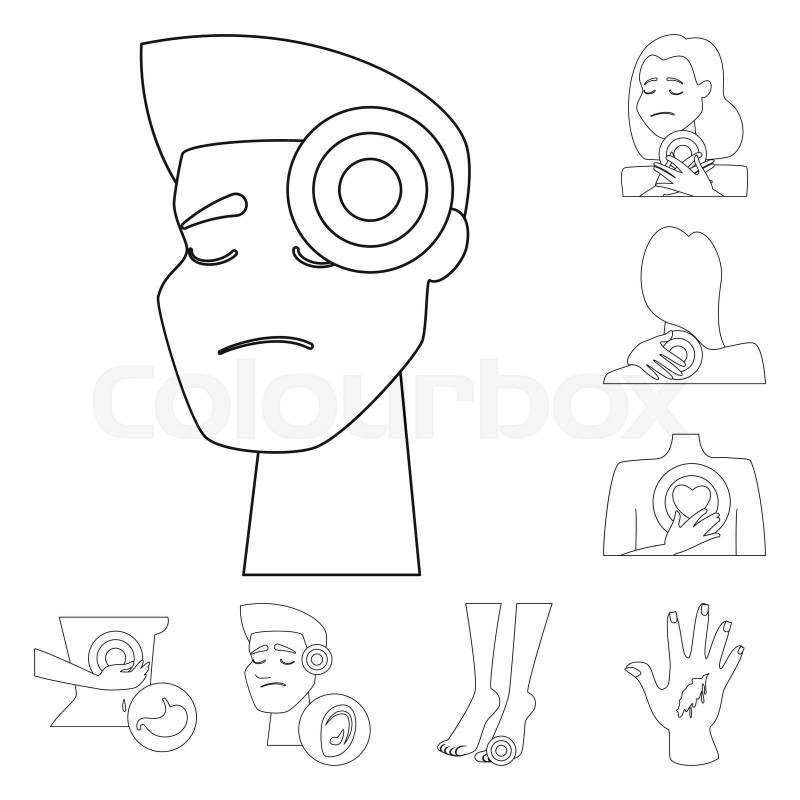 colourbox